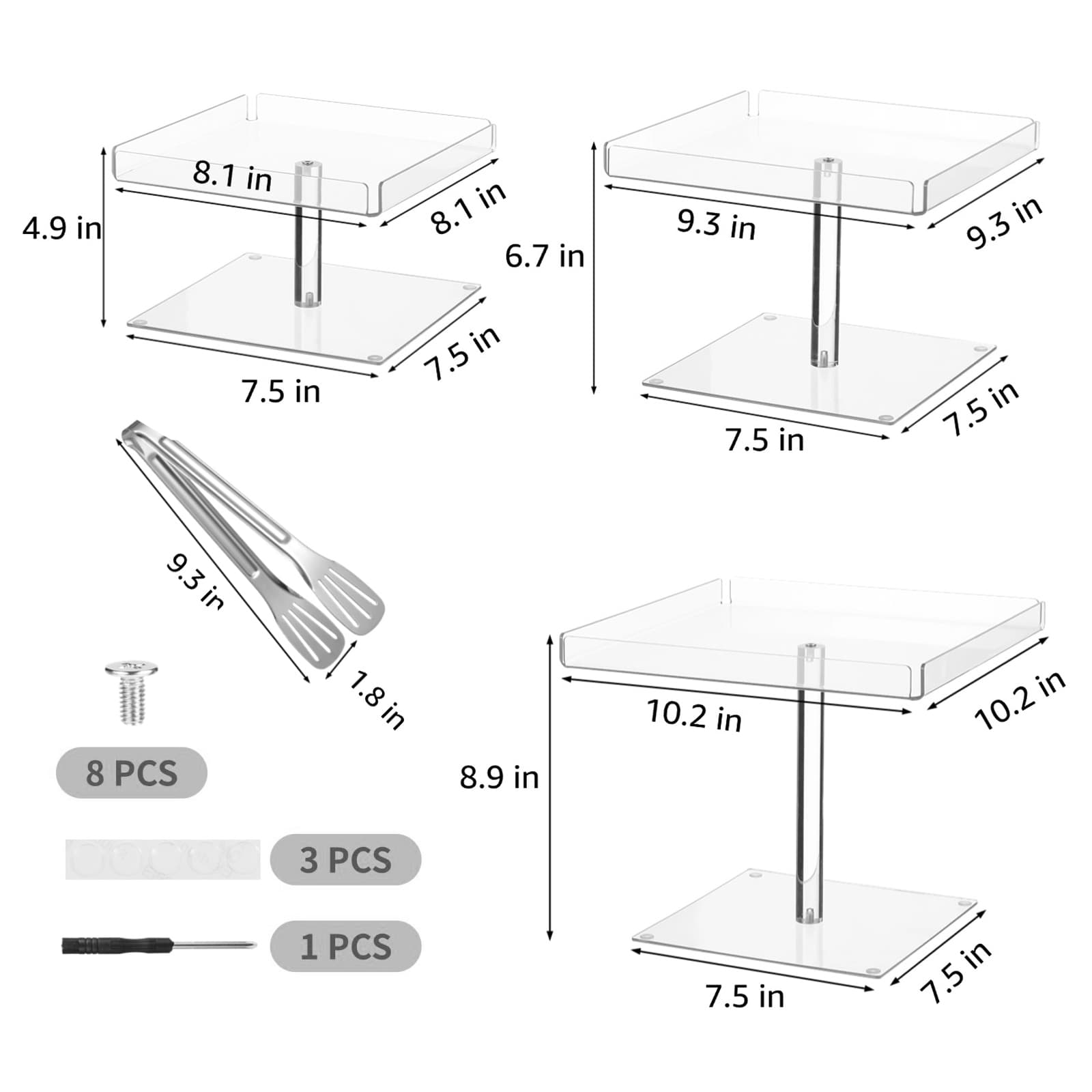 8.1 in
8.1 in
4.9 in
7.5 in
7.5 in

9.3 in
9.3 in
6.7 in
7.5 in
7.5 in

9.3 in
1.8 in

8 PCS
3 PCS
1 PCS

10.2 in
10.2 in
8.9 in
7.5 in
7.5 in